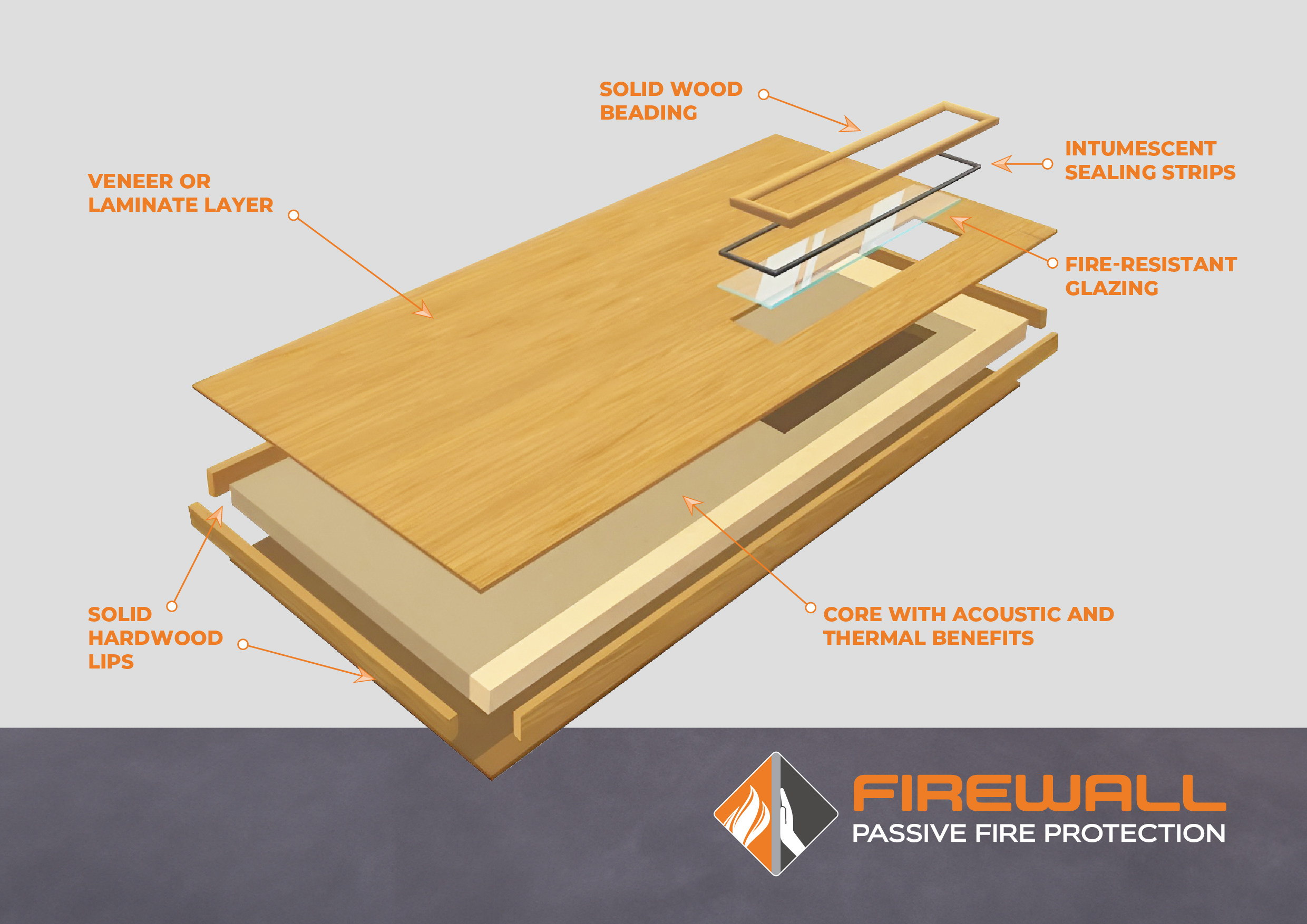 SOLID WOOD BEADING

INTUMESCENT SEALING STRIPS

VENEER OR LAMINATE LAYER

FIRE-RESISTANT GLAZING

SOLID HARDWOOD LIPS

CORE WITH ACOUSTIC AND THERMAL BENEFITS

FIREWALL
PASSIVE FIRE PROTECTION